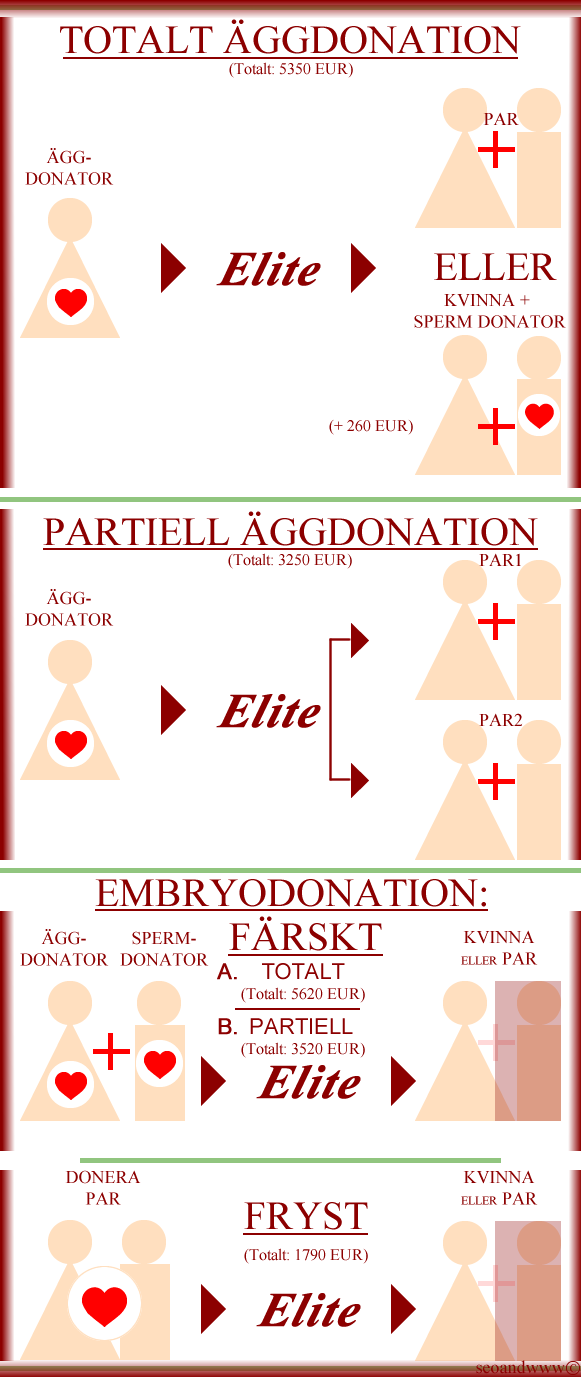 TOTALT ÄGGDONATION
(Totalt: 5350 EUR)

ÄGG-DONATOR

Elite

PAR

ELLER

KVINNA + SPERM DONATOR

(+ 260 EUR)

PARTIELL ÄGGDONATION
(Totalt: 3250 EUR)

ÄGG-DONATOR

Elite

PAR1

PAR2

EMBRYODONATION:

FÄRSKT

ÄGG-DONATOR

SPERM-DONATOR

A. TOTALT
(Totalt: 5620 EUR)

B. PARTIELL
(Totalt: 3520 EUR)

Elite

KVINNA ELLER PAR

DONERA PAR

FRYST
(Totalt: 1790 EUR)

Elite

KVINNA ELLER PAR

seoandwww©